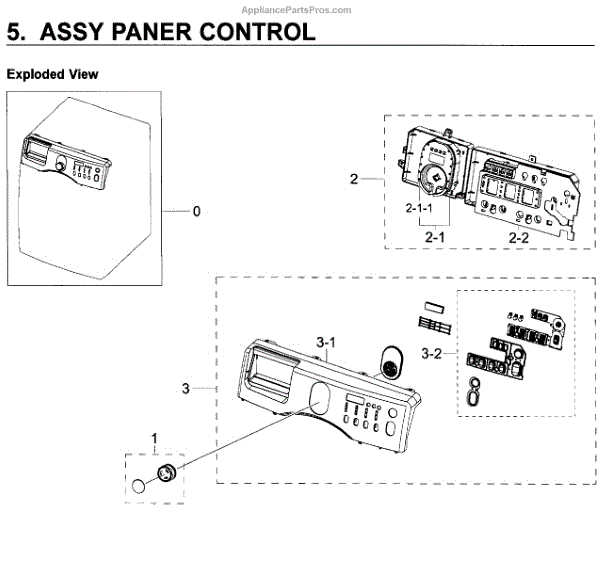 AppliancePartsPros.com

5. ASSY PANER CONTROL

Exploded View

0

2

2-1-1

2-1

2-2

3-1

3-2

3

1