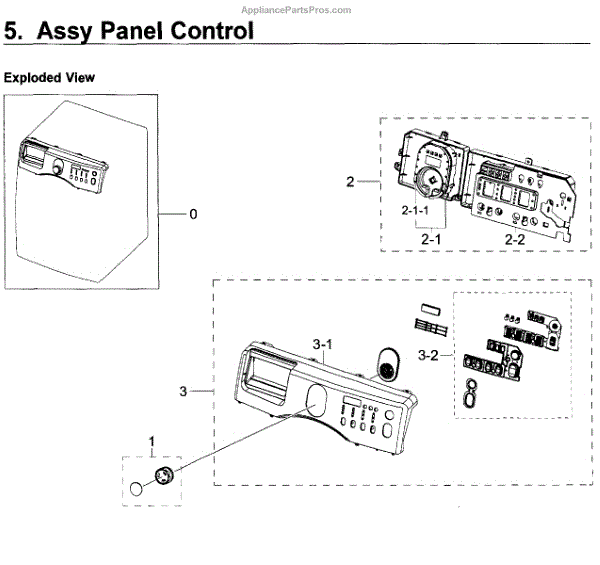 AppliancePartsPros.com

5. Assy Panel Control

Exploded View

0

2

2-1-1

2-1

2-2

3-1

3-2

3

1