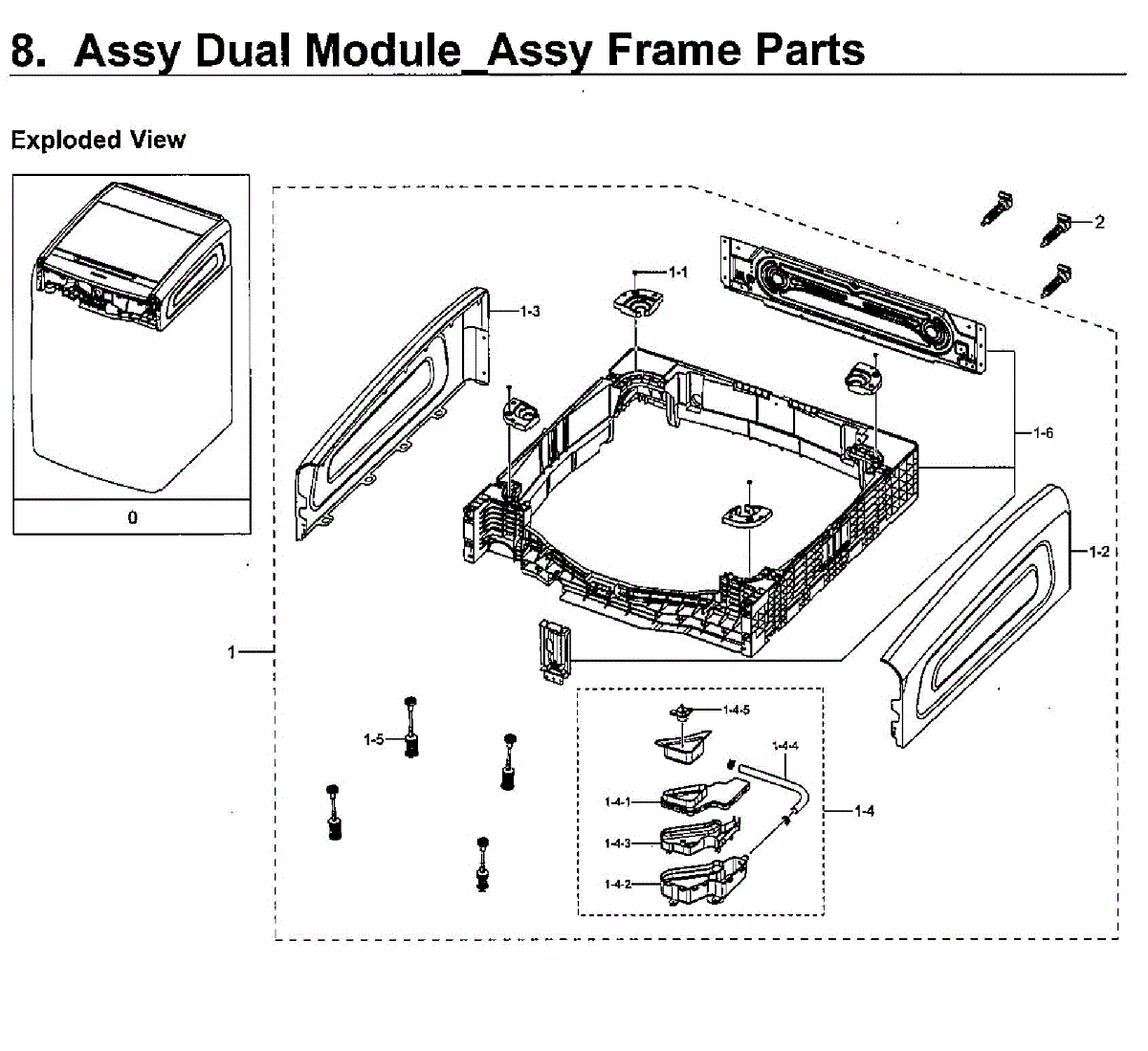 8. Assy Dual Module_Assy Frame Parts

Exploded View

0

2

1-1

1-3

1-6

1-2

1

1-4-5

1-4-4

1-5

1-4-1

1-4

1-4-3

1-4-2