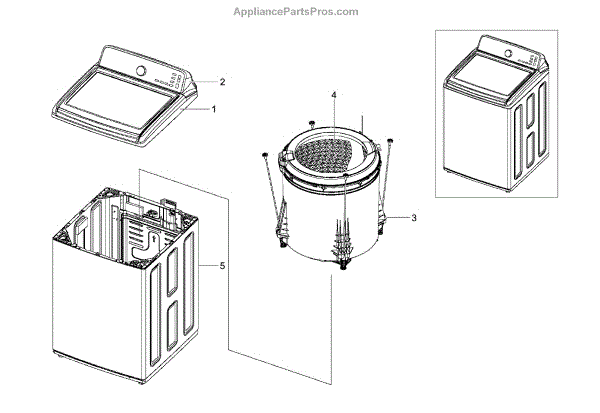 AppliancePartsPros.com

2
1
4
3
5