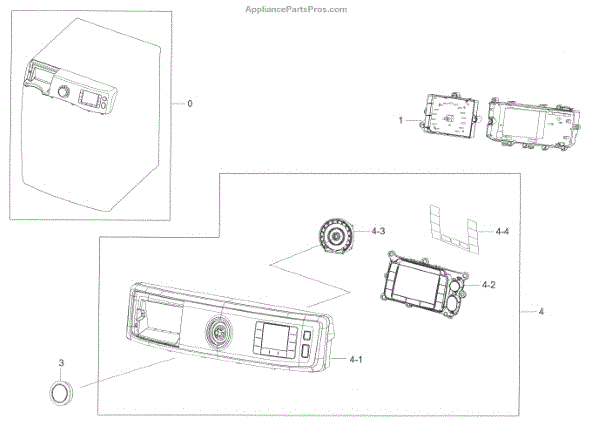 AppliancePartsPros.com

0

1

4-3

4-4

4-2

4

4-1

3