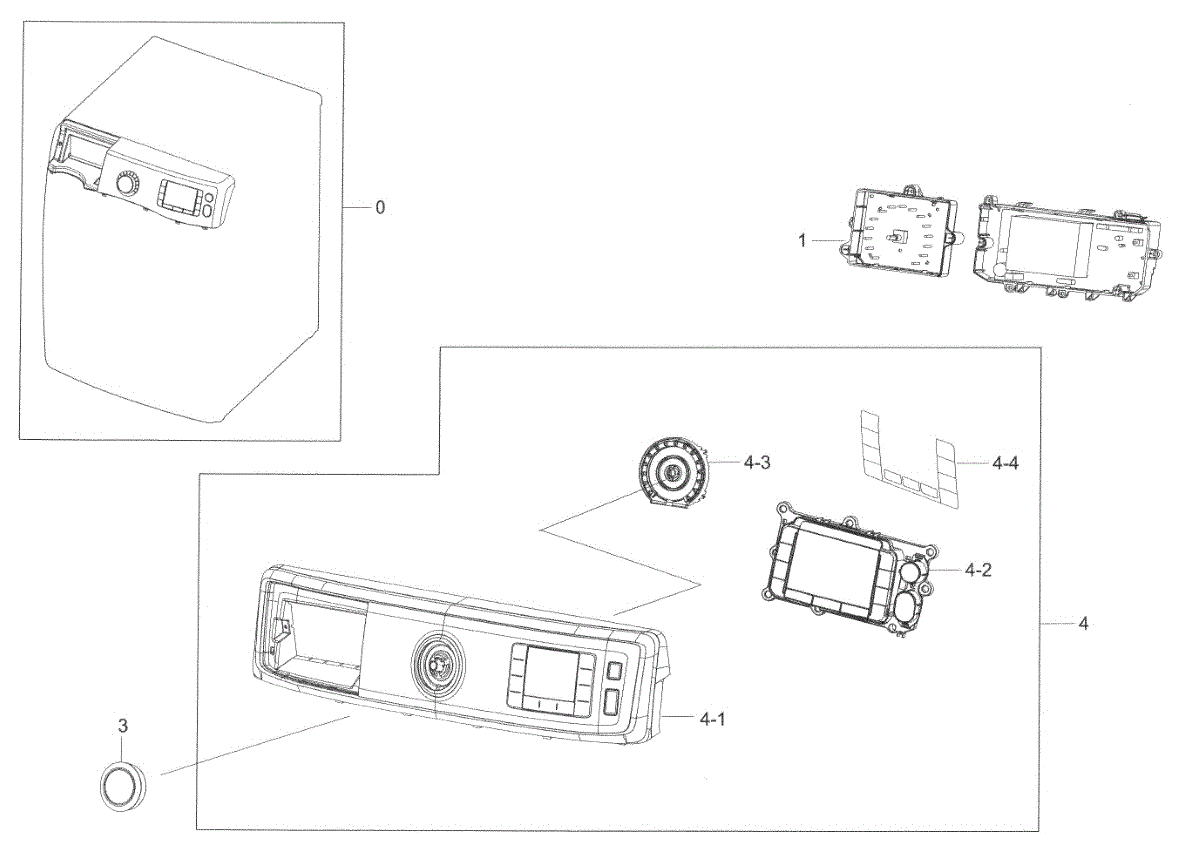 0

1

4-3

4-4

4-2

4

4-1

3