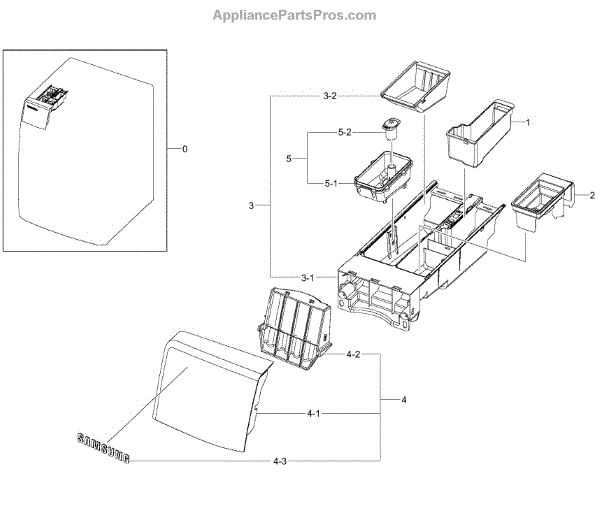 AppliancePartsPros.com

0

3-2

1

5-2

5

5-1

2

3

3-1

4-2

4

4-1

SAMSUNG

4-3