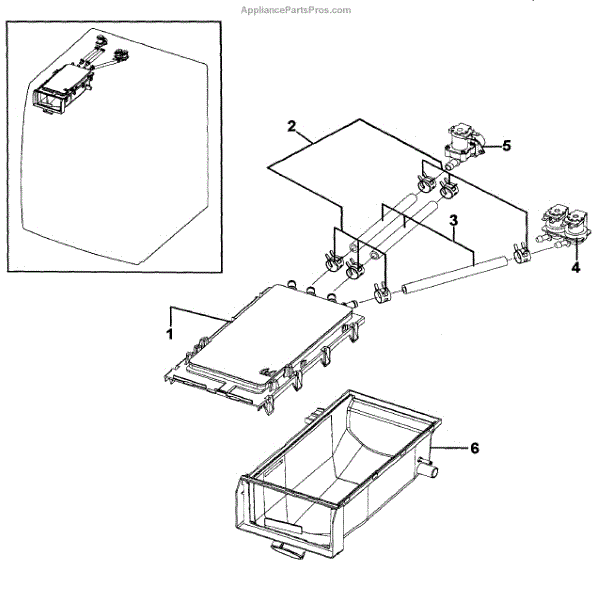 AppliancePartsPros.com

2
5
3
4
1
6