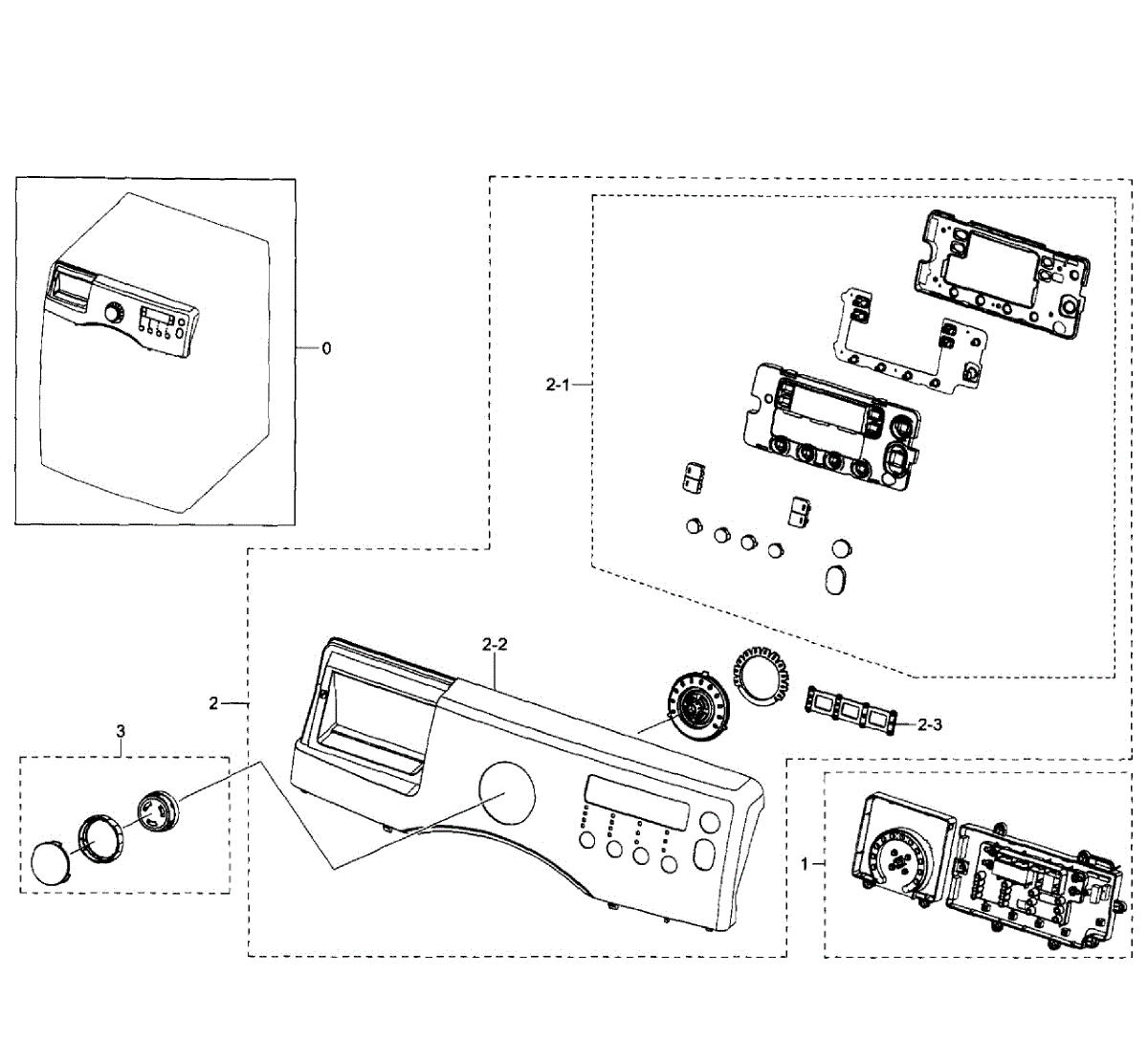 0

2-1

2-2

2

3

2-3

1