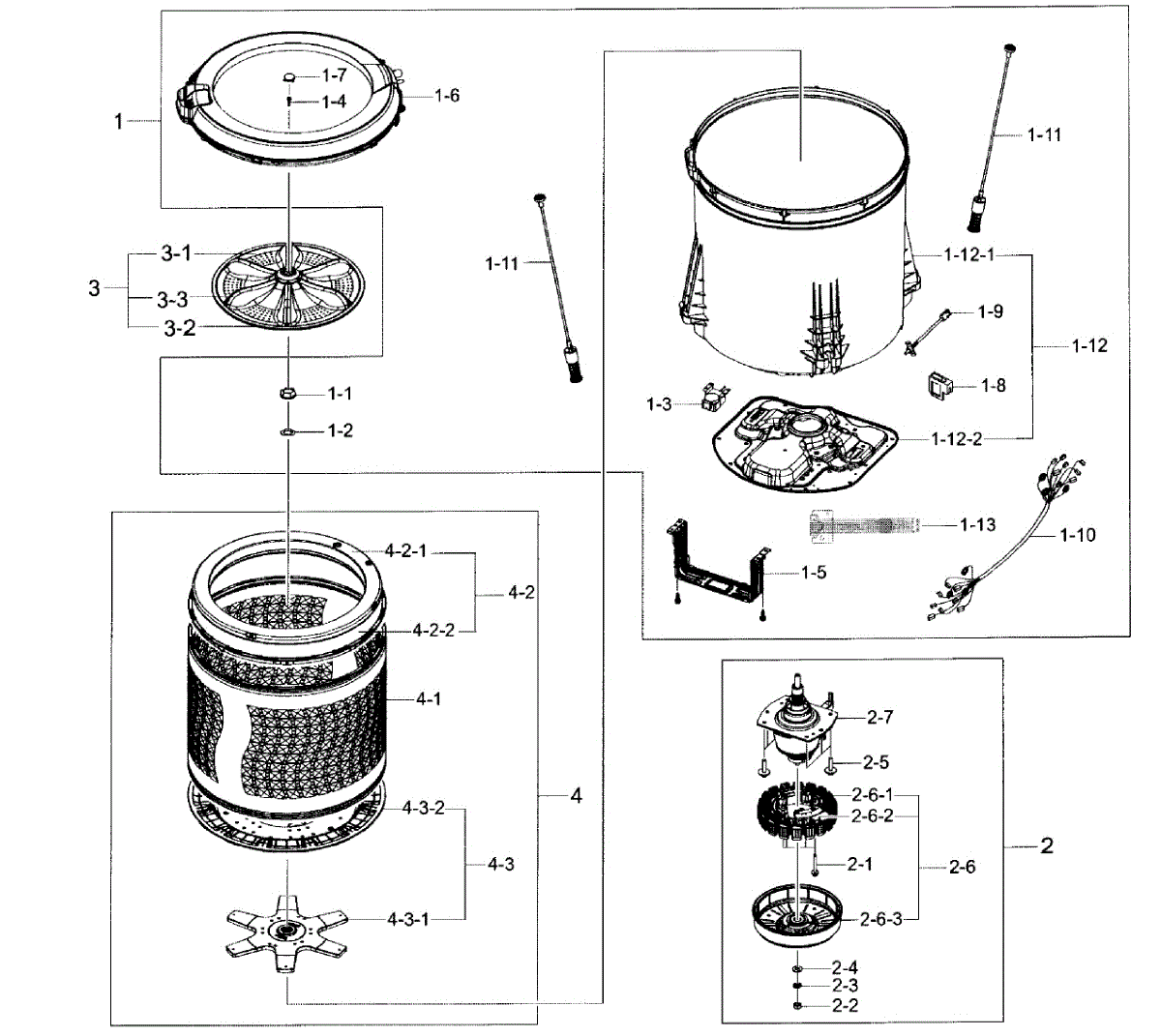 1
1-7
1-4
1-6
3
3-1
3-3
3-2
1-1
1-2
1-11
1-11
1-12-1
1-9
1-12
1-8
1-3
1-12-2
1-13
1-10
1-5
4-2-1
4-2
4-2-2
4-1
4
4-3-2
4-3
4-3-1
2-7
2-5
2-6-1
2-6-2
2-1
2-6
2
2-6-3
2-4
2-3
2-2