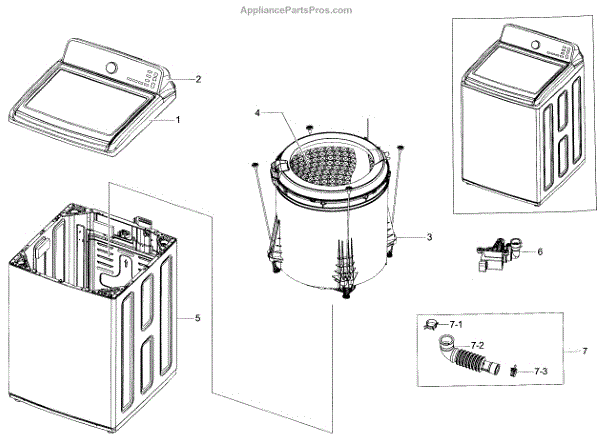 AppliancePartsPros.com

2

1

4

3

6

5

7-1

7-2

7

7-3