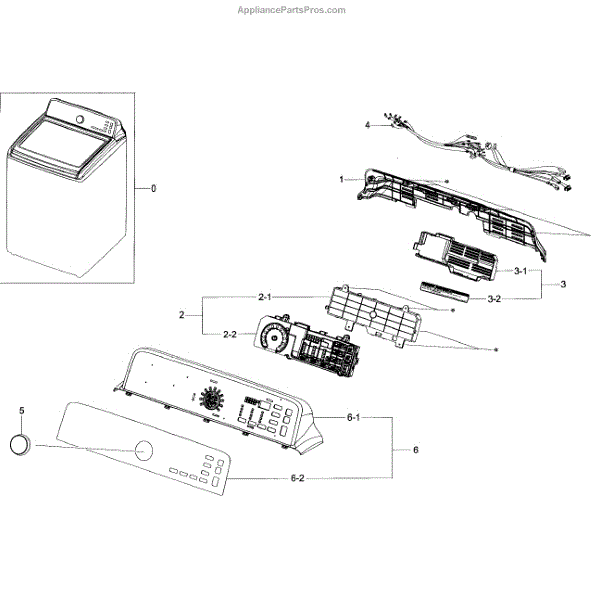 AppliancePartsPros.com

0

4

1

3-1

3

3-2

2-1

2

2-2

5

6-1

6

6-2