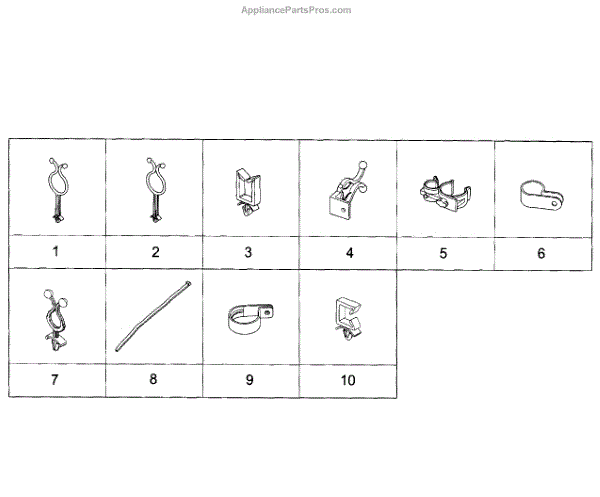 AppliancePartsPros.com

| 1 | 2 | 3 | 4 | 5 | 6 |
|---|---|---|---|---|---|
| 7 | 8 | 9 | 10 | | |