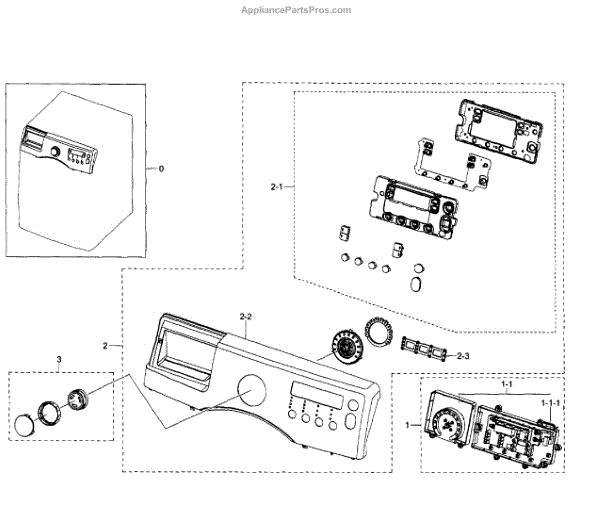 AppliancePartsPros.com

0

2-1

2-2

2

3

2-3

1-1

1-1-1

1