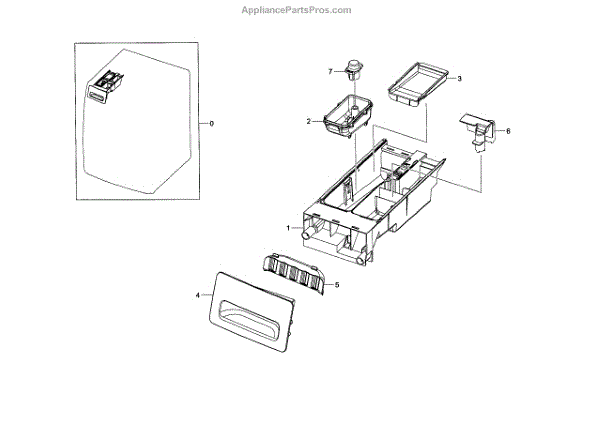 AppliancePartsPros.com

0

7

3

2

6

1

5

4