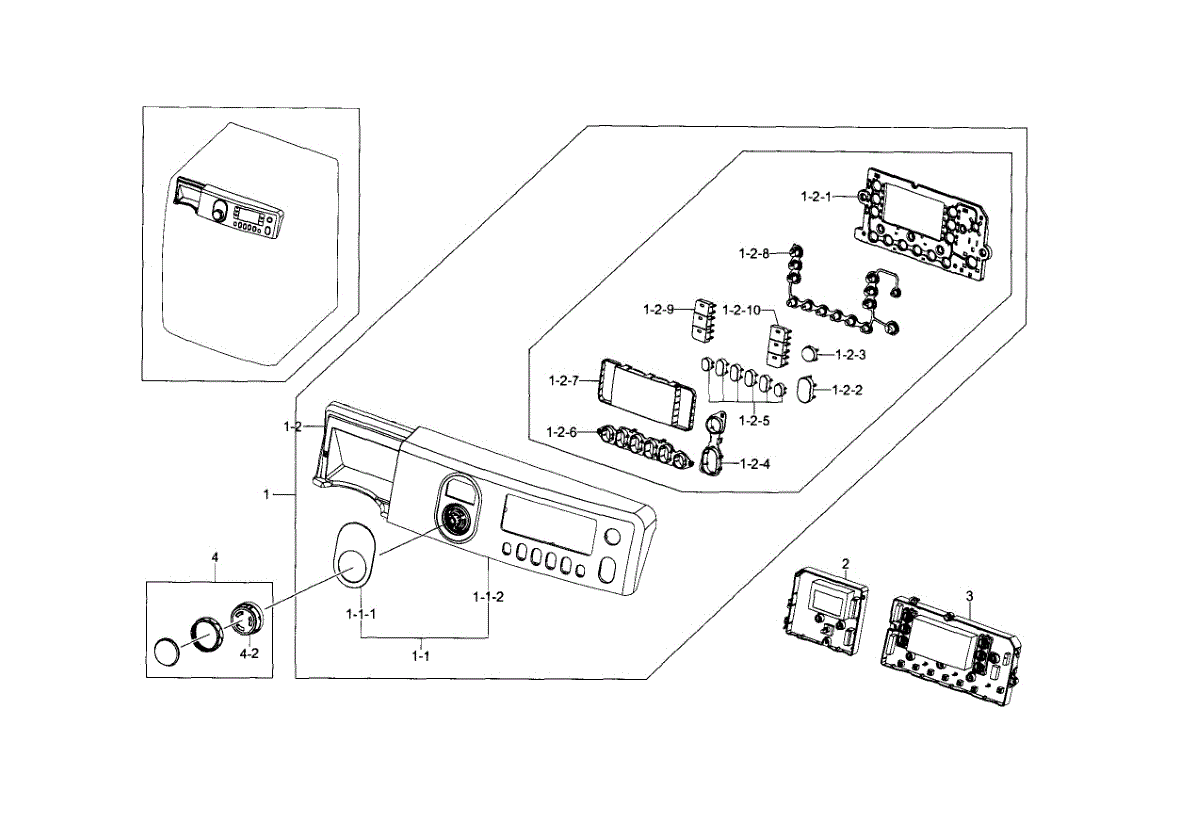 1-2-1
1-2-8
1-2-9
1-2-10
1-2-3
1-2-7
1-2-2
1-2-5
1-2-6
1-2-4
1-2
1
4
1-1-1
1-1-2
1-1
4-2
2
3