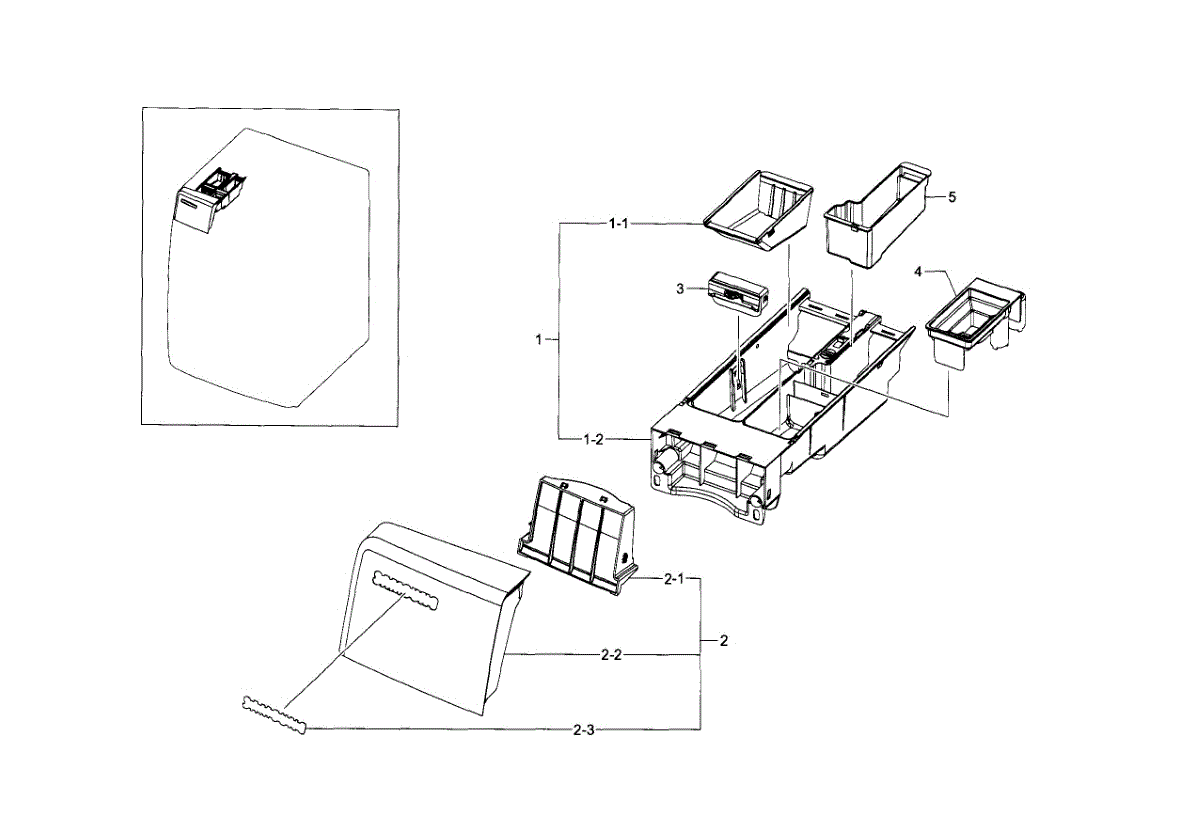 1-1
5
3
4
1
1-2
2-1
2
2-2
2-3