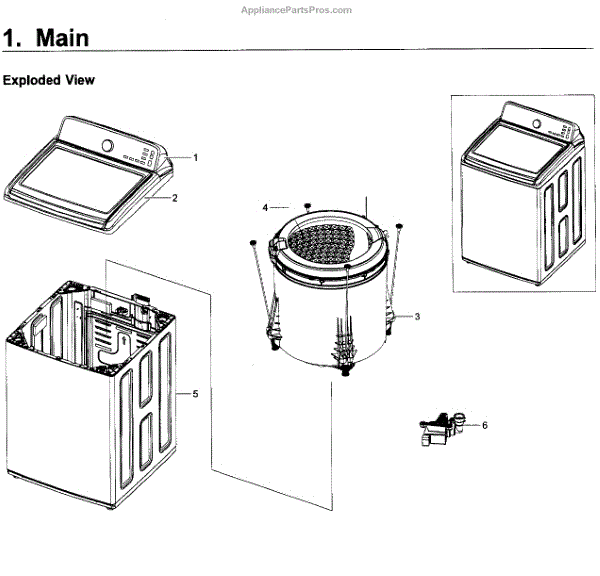 AppliancePartsPros.com

1. Main

Exploded View

1
2
4
3
5
6