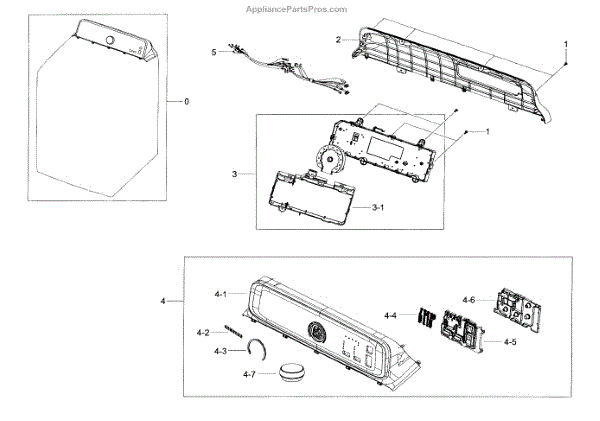 AppliancePartsPros.com

0

5

2

1

1

3

3-1

4

4-1

4-2

4-3

4-7

4-4

4-6

4-5