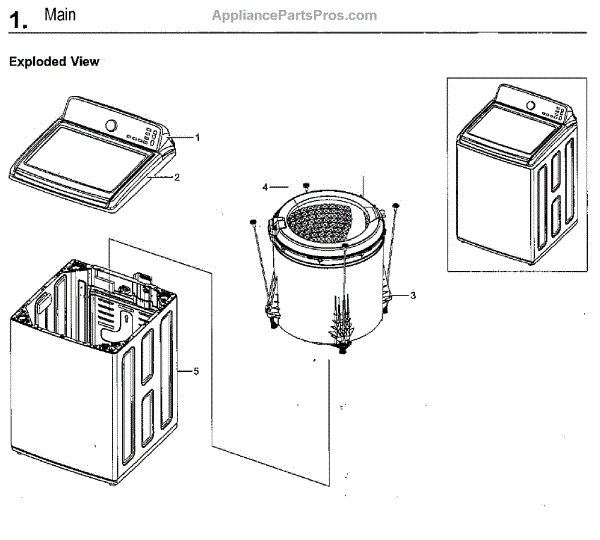 1. Main

AppliancePartsPros.com

Exploded View

1

2

4

3

5