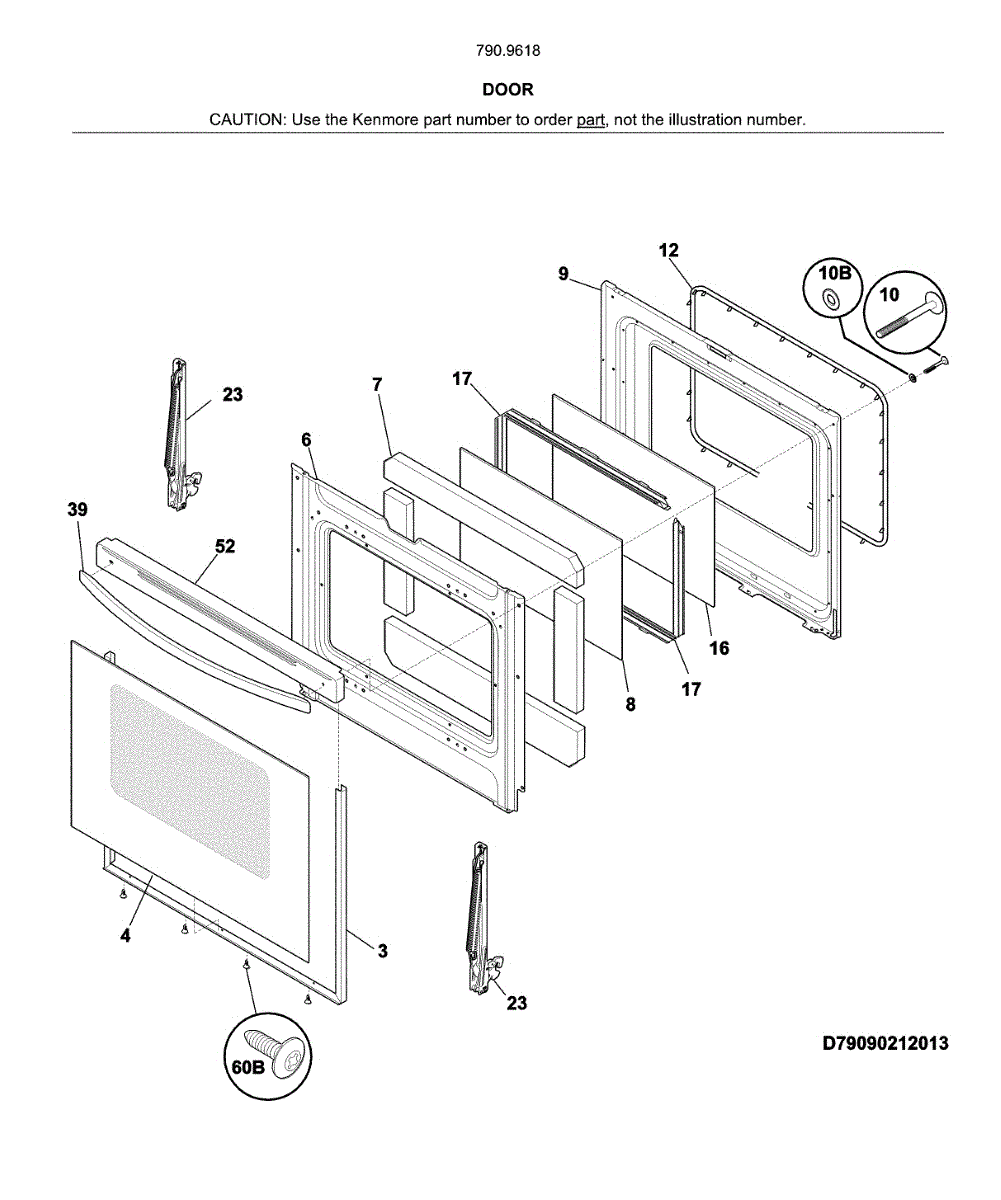 790.9618

DOOR

CAUTION: Use the Kenmore part number to order part, not the illustration number.

12
9
10B
10
23
7
17
6
39
52
16
17
8
4
3
23
60B

D79090212013