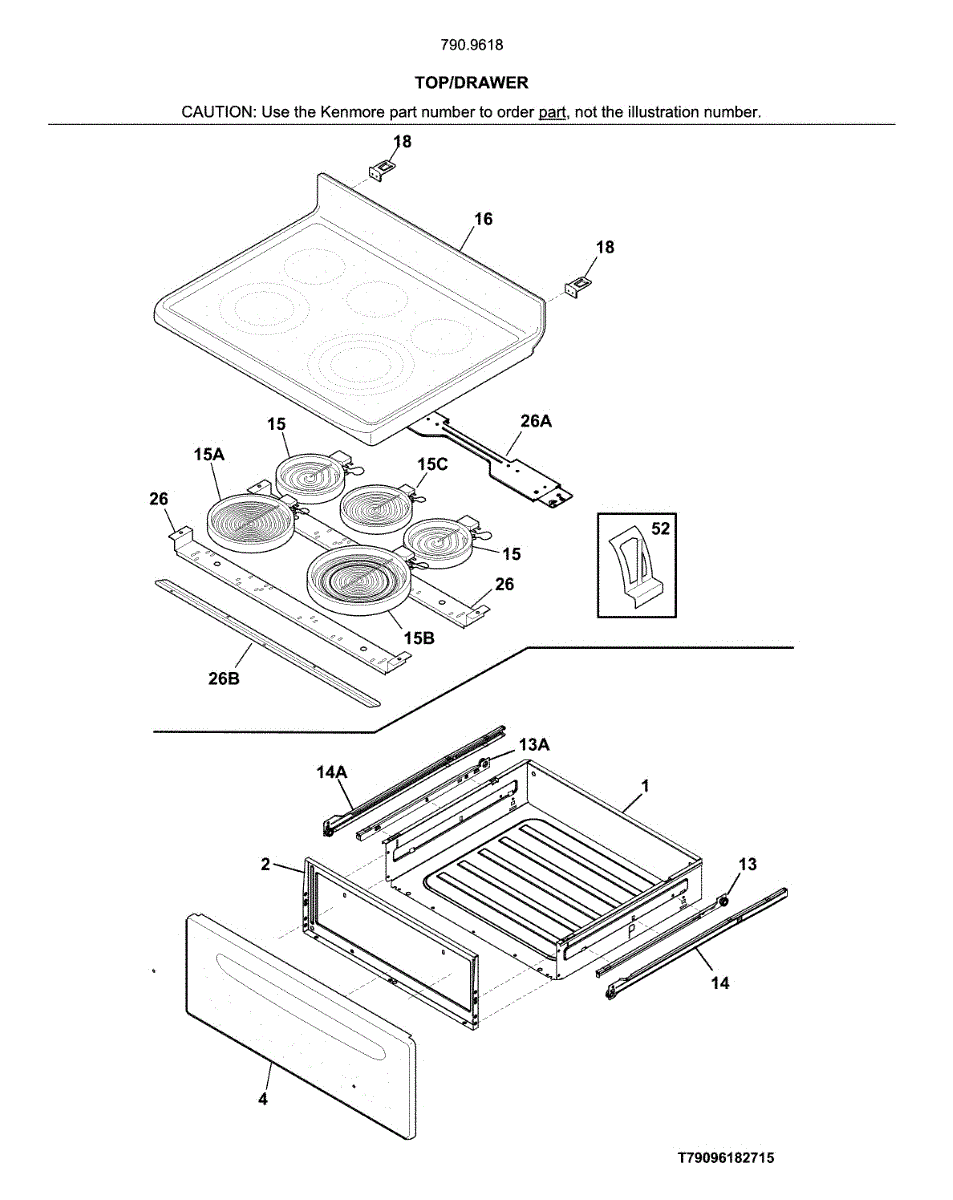 790.9618

TOP/DRAWER

CAUTION: Use the Kenmore part number to order part, not the illustration number.

18
16
18
26A
15
15A
15C
26
52
15
26
15B
26B
13A
14A
1
2
13
14
4

T79096182715