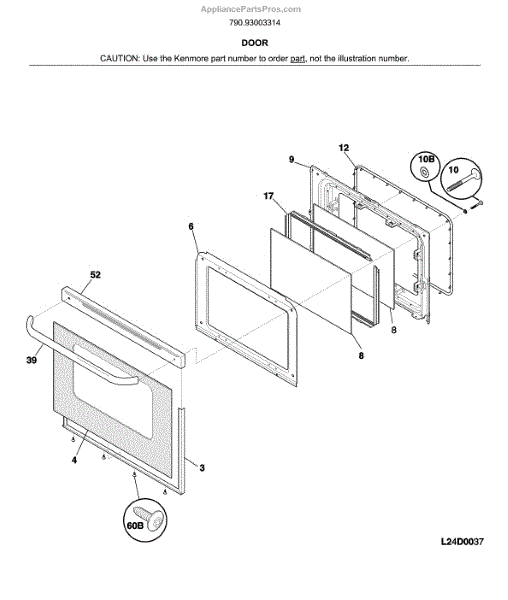 AppliancePartsPros.com

790.93003314

DOOR

CAUTION: Use the Kenmore part number to order part, not the illustration number.

12
9
10B
10
17
6
52
39
8
8
4
3
60B

L24D0037