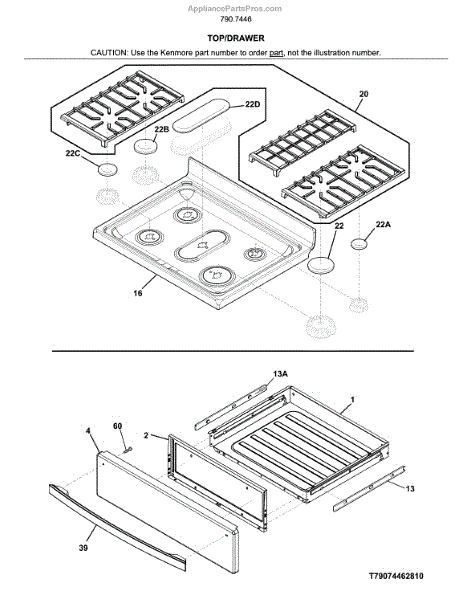 AppliancePartsPros.com
790.7446

TOP/DRAWER

CAUTION: Use the Kenmore part number to order part, not the illustration number.

22D
20
22B
22C
22
22A
16

13A
1
60
4
2
13
39

T79074462810