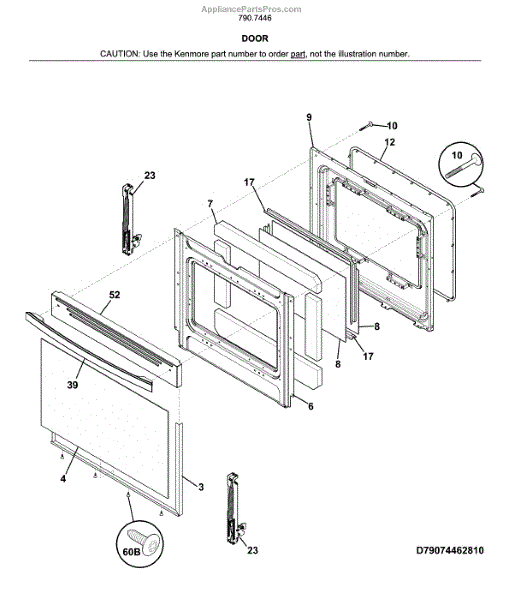 AppliancePartsPros.com
790.7446

DOOR

CAUTION: Use the Kenmore part number to order part, not the illustration number.

9
10
12
10
23
17
7
52
8
8
17
39
6
4
3
60B
23
D79074462810