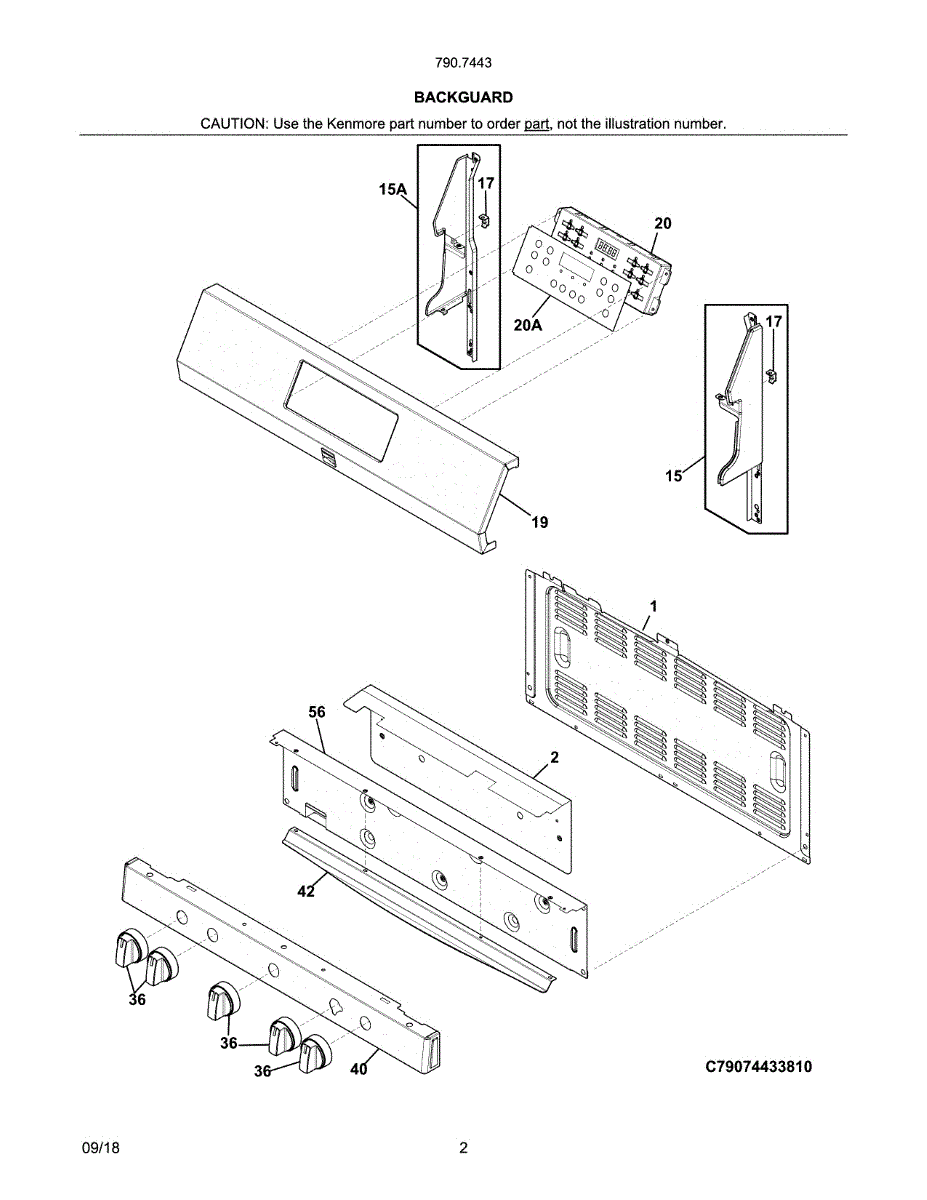 790.7443

BACKGUARD

CAUTION: Use the Kenmore part number to order part, not the illustration number.

15A
17
20
20A
17
15
19
1
56
2
42
36
36
36
40

C79074433810

09/18

2