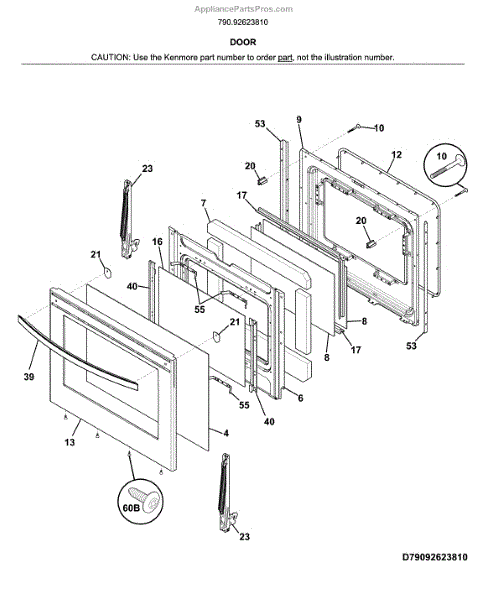 AppliancePartsPros.com

790.92623810

DOOR

CAUTION: Use the Kenmore part number to order part, not the illustration number.

53
9
10
12
10
20
23
17
7
20
16
21
40
55
21
8
8
17
53
39
6
55
40
4
13
60B
23

D79092623810