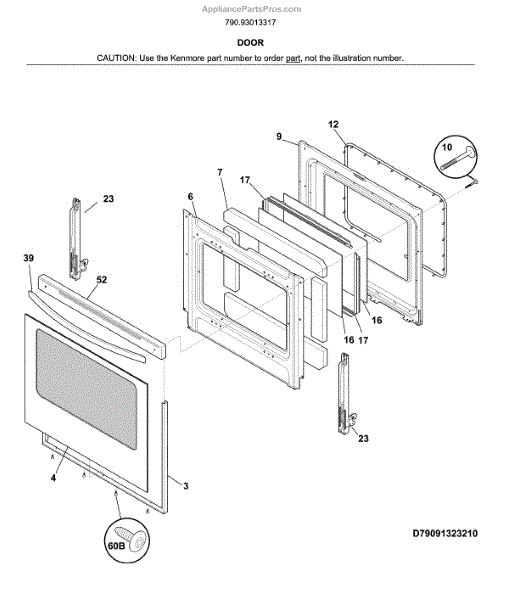 AppliancePartsPros.com
790.93013317

DOOR

CAUTION: Use the Kenmore part number to order part, not the illustration number.

12
9
10
7
17
23
6
39
52
16
16
17
23
4
3
60B

D79091323210