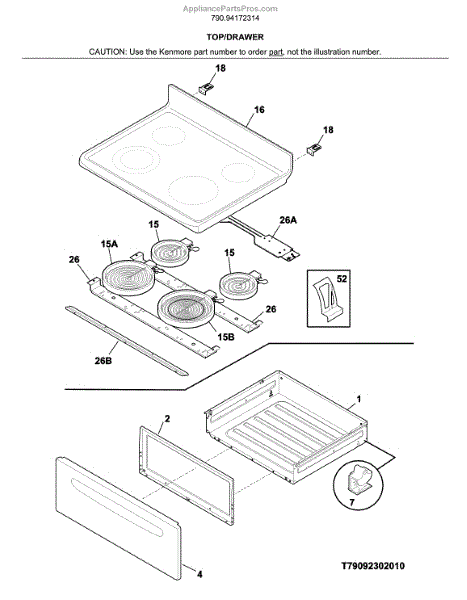 AppliancePartsPros.com
790.94172314

TOP/DRAWER

CAUTION: Use the Kenmore part number to order part, not the illustration number.

18
16
18
26A
15
15A
26
15
52
26
15B
26B
1
2
7
4

T79092302010