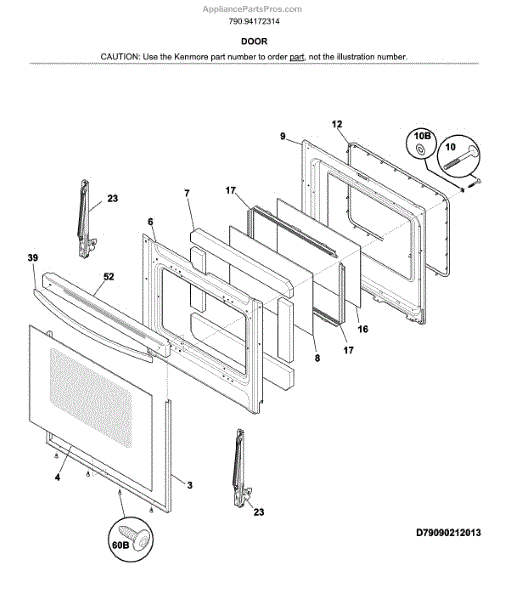 AppliancePartsPros.com
790.94172314

DOOR

CAUTION: Use the Kenmore part number to order part, not the illustration number.

12
9
10B
10
23
7
17
6
39
52
16
8
17
4
3
23
60B
D79090212013