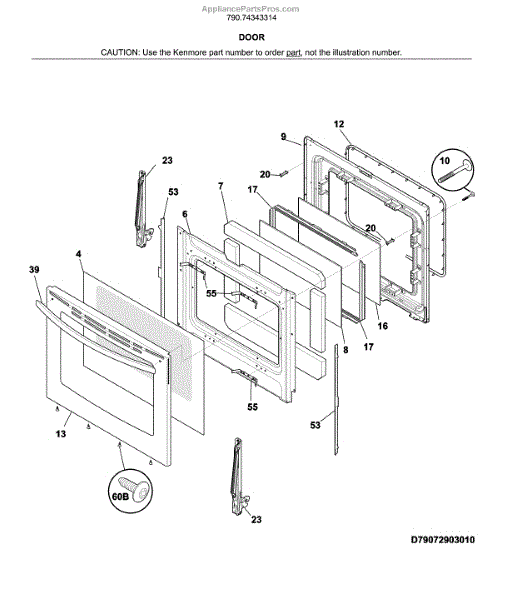 AppliancePartsPros.com
790.74343314

DOOR

CAUTION: Use the Kenmore part number to order part, not the illustration number.

12
9
10
23
20
53
7
17
6
20
4
39
55
16
8
17
55
53
13
60B
23

D79072903010