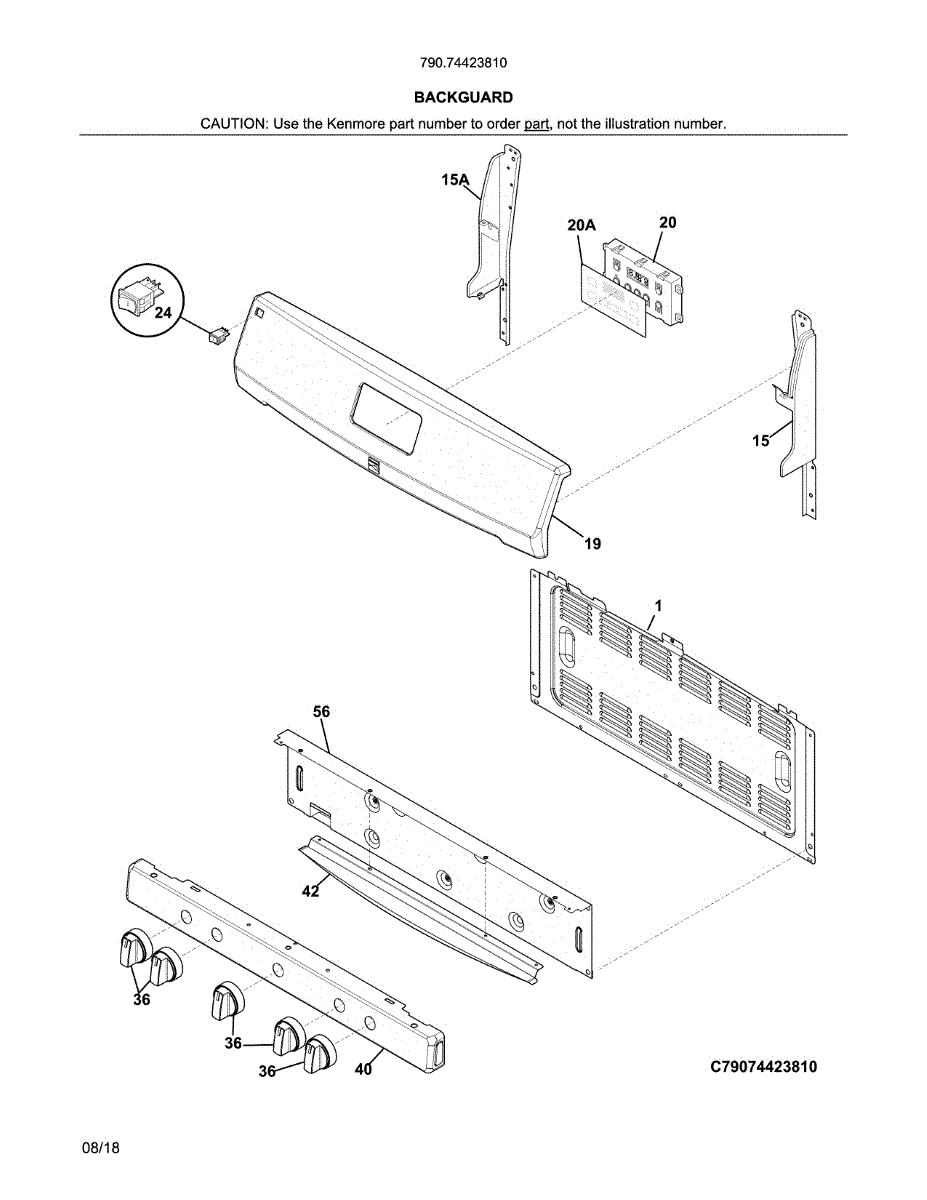 790.74423810

BACKGUARD

CAUTION: Use the Kenmore part number to order part, not the illustration number.

15A

20A

20

24

15

19

1

56

42

36

36

36

40

C79074423810

08/18