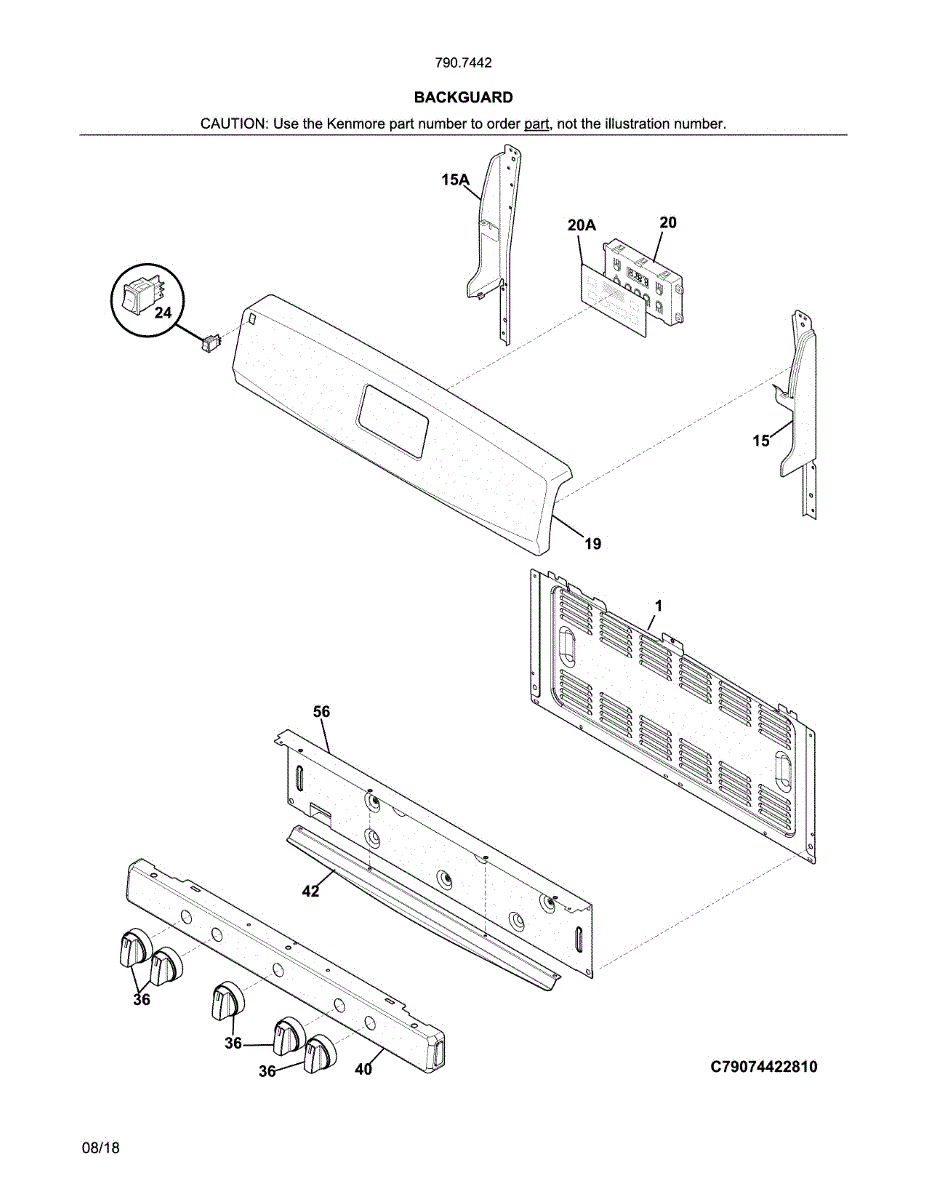 790.7442

BACKGUARD

CAUTION: Use the Kenmore part number to order part, not the illustration number.

15A

20A

20

24

15

19

1

56

42

36

36

36

40

C79074422810

08/18