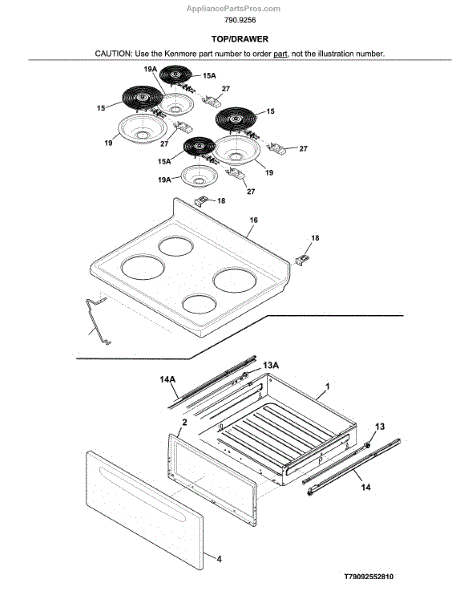 AppliancePartsPros.com
790.9256

TOP/DRAWER

CAUTION: Use the Kenmore part number to order part, not the illustration number.

19A
15A
27
15
15
19
27
27
15A
19
19A
27
18
16
18
13A
14A
1
2
13
14
4

T79092552810