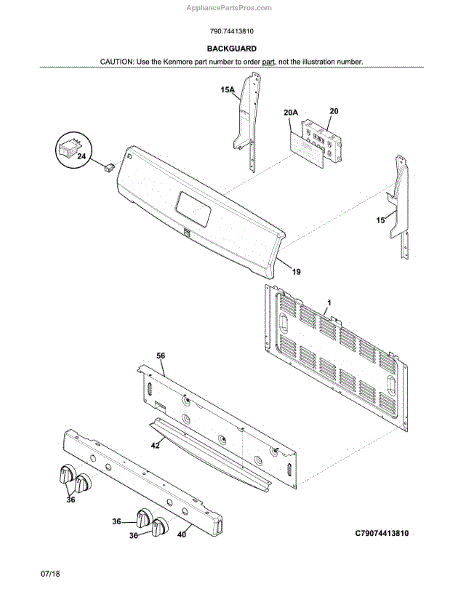 AppliancePartsPros.com

790.74413810

BACKGUARD

CAUTION: Use the Kenmore part number to order part, not the illustration number.

15A

20A

20

24

15

19

1

56

42

36

36

36

40

C79074413810

07/18