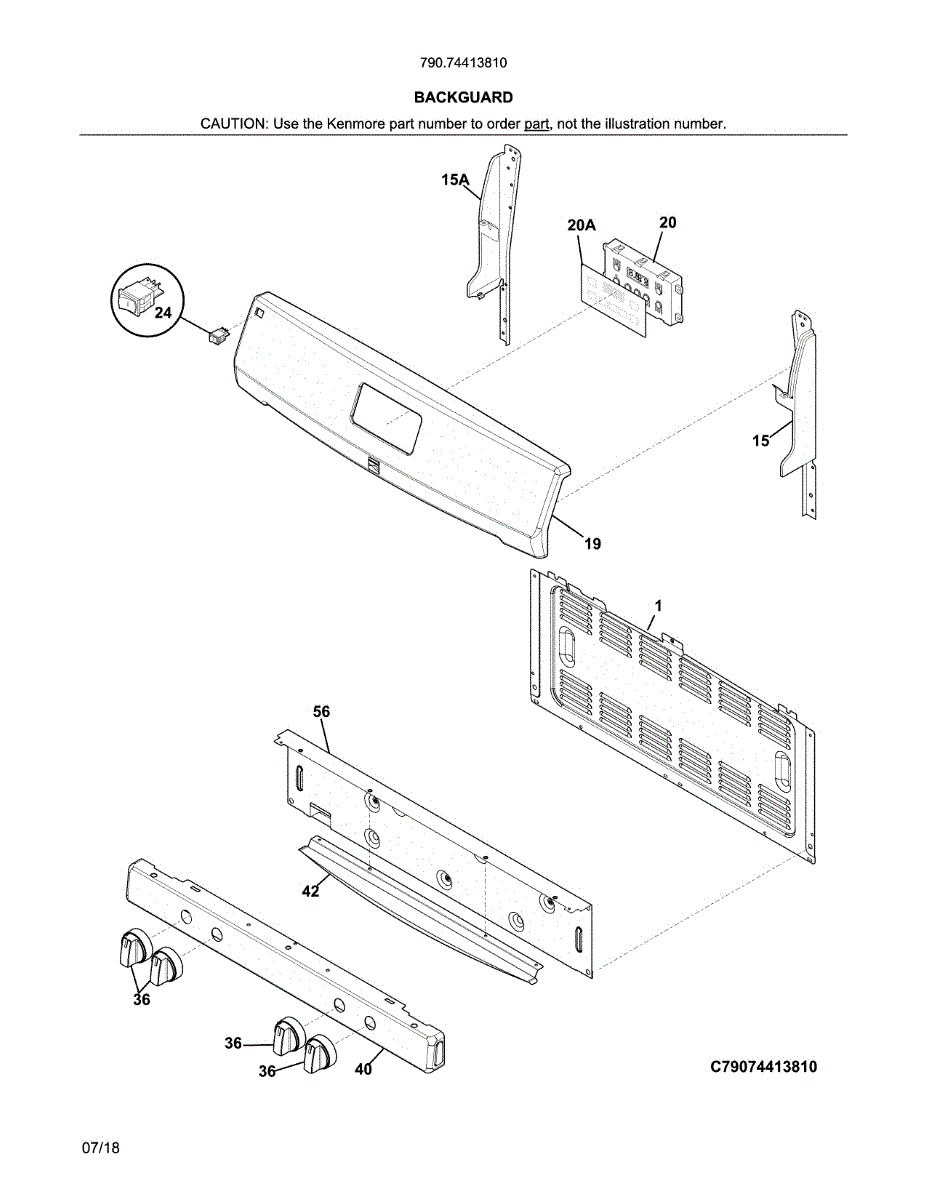 790.74413810

BACKGUARD

CAUTION: Use the Kenmore part number to order part, not the illustration number.

15A

20A

20

24

15

19

1

56

42

36

36

36

40

C79074413810

07/18