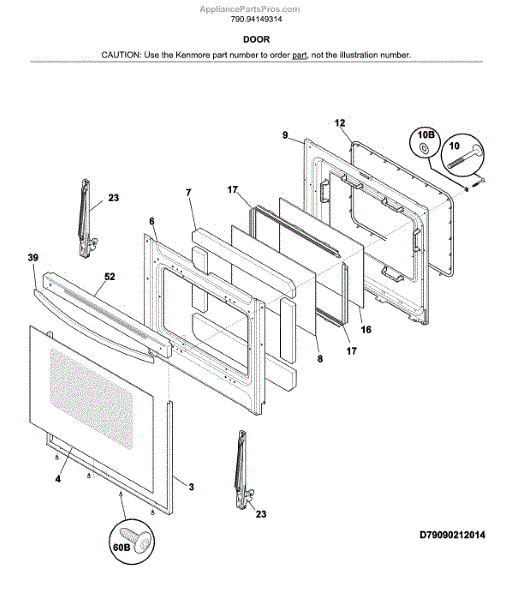 AppliancePartsPros.com
790.94149314

DOOR

CAUTION: Use the Kenmore part number to order part, not the illustration number.

12
9
10B
10
23
7
17
6
39
52
16
8
17
4
3
23
60B

D79090212014