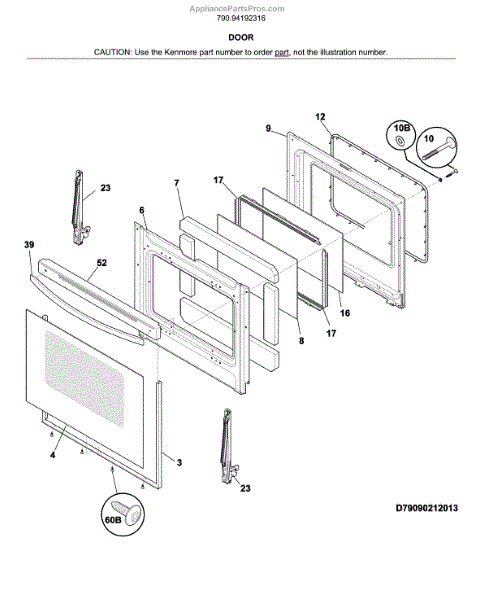 AppliancePartsPros.com
790.94192316

DOOR

CAUTION: Use the Kenmore part number to order part, not the illustration number.

12
9
10B
10
23
7
17
6
39
52
16
17
8
4
3
23
60B

D79090212013