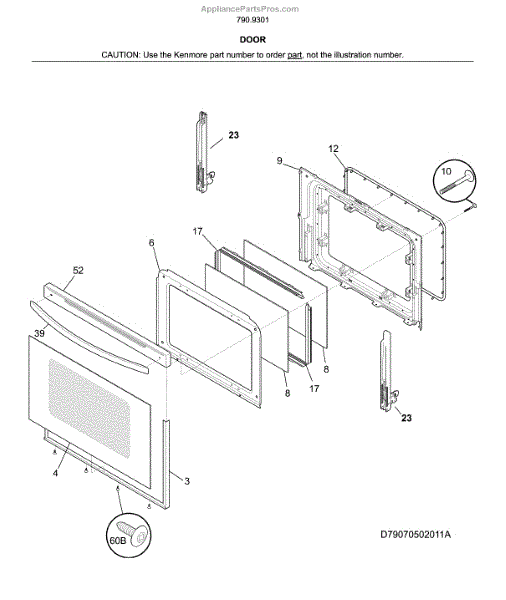 AppliancePartsPros.com
790.9301

DOOR

CAUTION: Use the Kenmore part number to order part, not the illustration number.

23
12
9
10
17
6
52
39
8
8
17
23
4
3
60B

D79070502011A