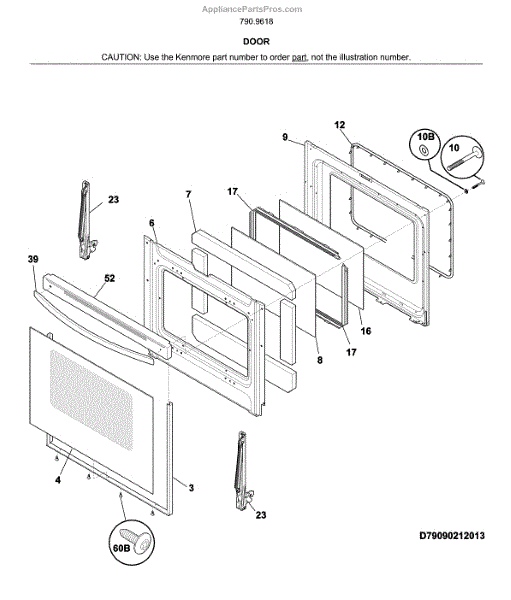 AppliancePartsPros.com
790.9618

DOOR

CAUTION: Use the Kenmore part number to order part, not the illustration number.

12
9
10B
10
23
7
17
6
39
52
16
8
17
4
3
23
60B

D79090212013