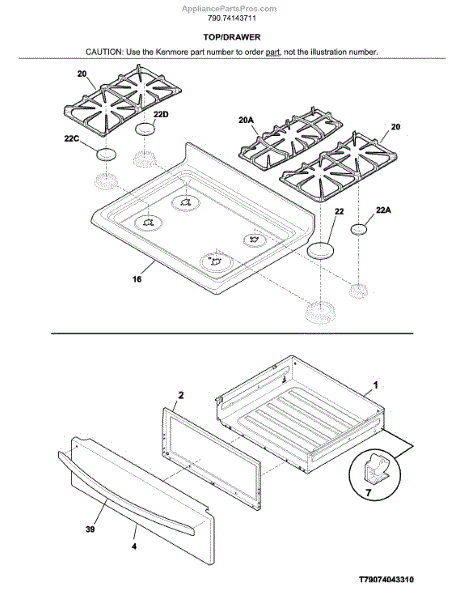 AppliancePartsPros.com
790.74143711

TOP/DRAWER

CAUTION: Use the Kenmore part number to order part, not the illustration number.

20
22D
22C
20A
20
22
22A
16

2
1
7
39
4

T79074043310