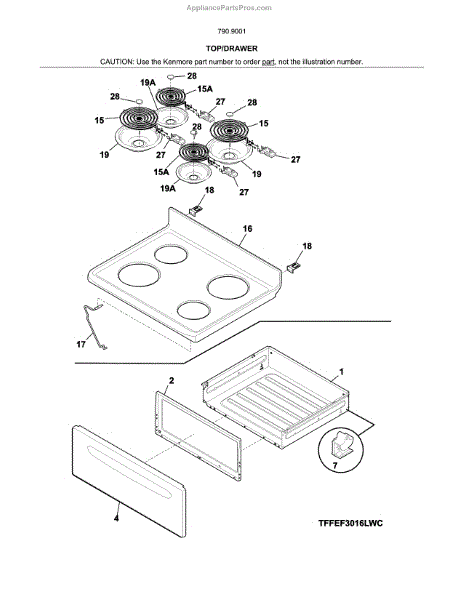 AppliancePartsPros.com

790.9001

TOP/DRAWER

CAUTION: Use the Kenmore part number to order part, not the illustration number.

28
19A
15A
28
27
28
15
28
15
19
27
27
15A
19
19A
27
18
16
18
17
2
1
7
4

TFFEF3016LWC