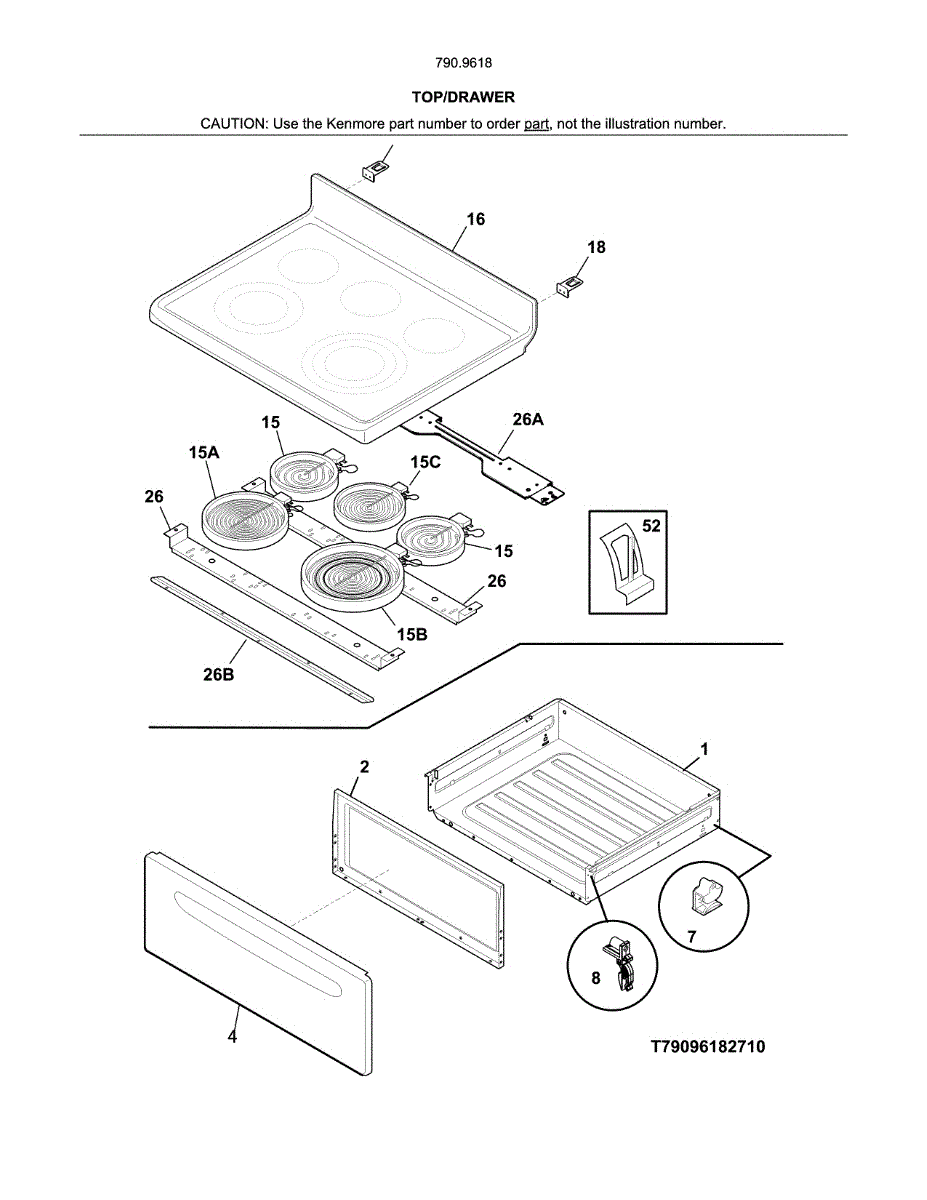 790.9618

TOP/DRAWER

CAUTION: Use the Kenmore part number to order part, not the illustration number.

16

18

15

26A

15A

15C

26

52

15

26

15B

26B

2

1

7

8

4

T79096182710