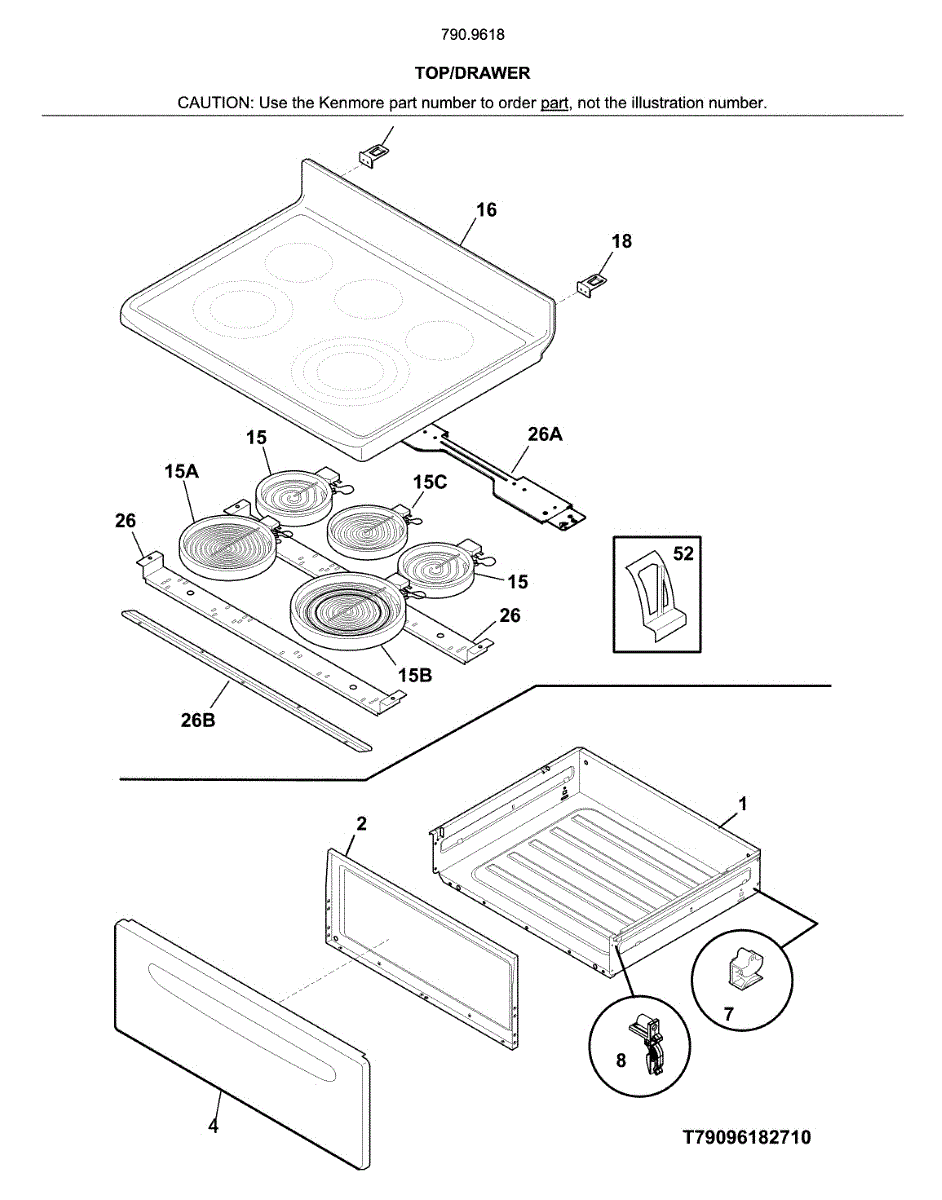 790.9618

TOP/DRAWER

CAUTION: Use the Kenmore part number to order part, not the illustration number.

16

18

15

26A

15A

15C

26

52

15

26

15B

26B

1

2

7

8

4

T79096182710