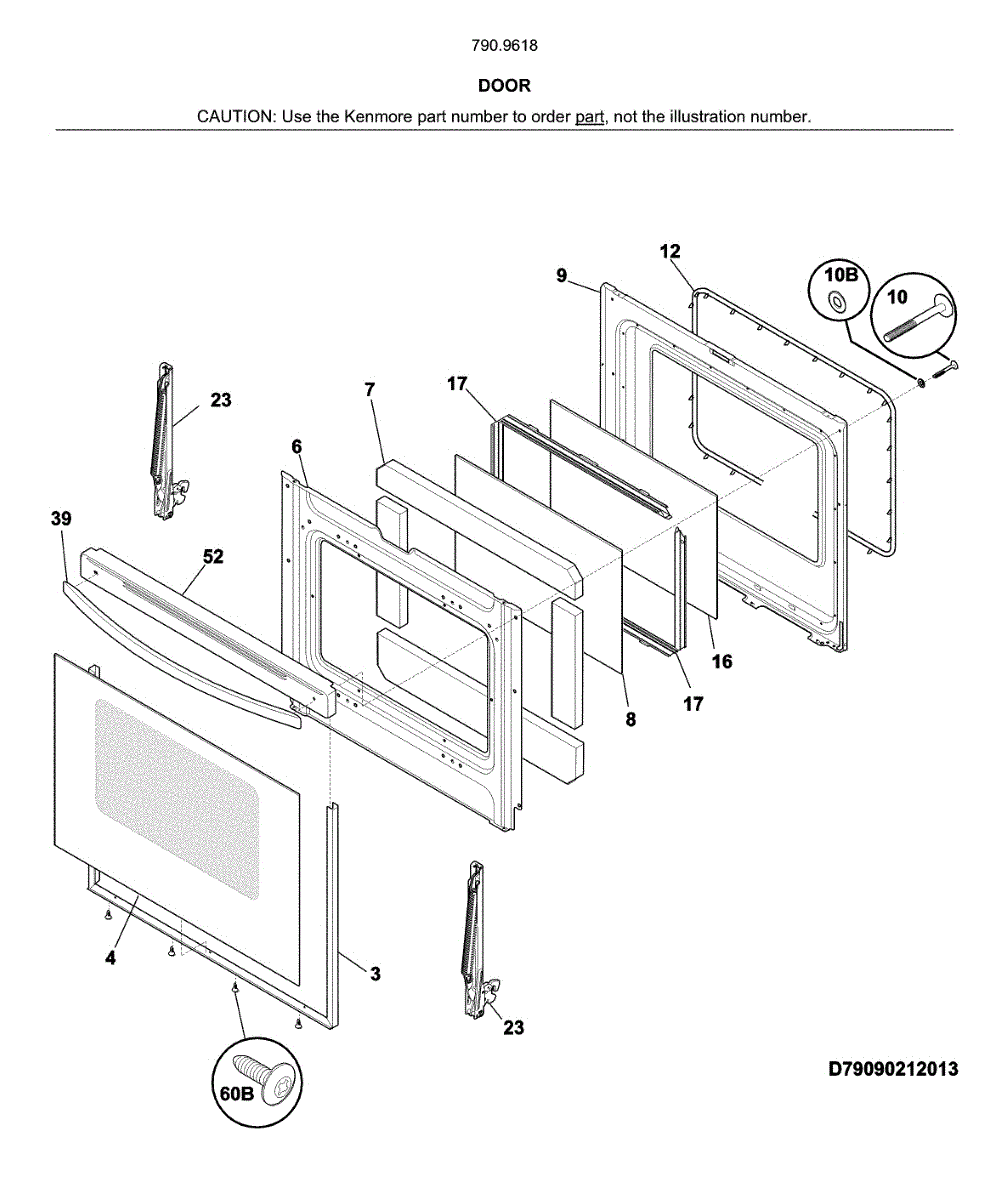 790.9618

DOOR

CAUTION: Use the Kenmore part number to order part, not the illustration number.

12
9
10B
10
23
7
17
6
39
52
16
17
8
4
3
23
60B
D79090212013