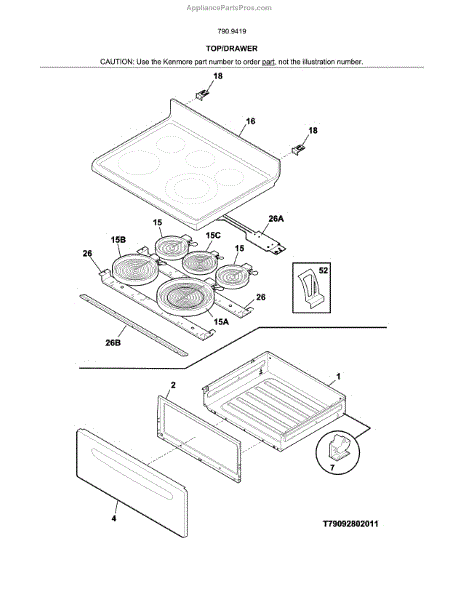 AppliancePartsPros.com

790.9419

TOP/DRAWER

CAUTION: Use the Kenmore part number to order part, not the illustration number.

18
16
18
26A
15
15B
15C
26
15
52
26
15A
26B
1
2
7
4
T79092802011