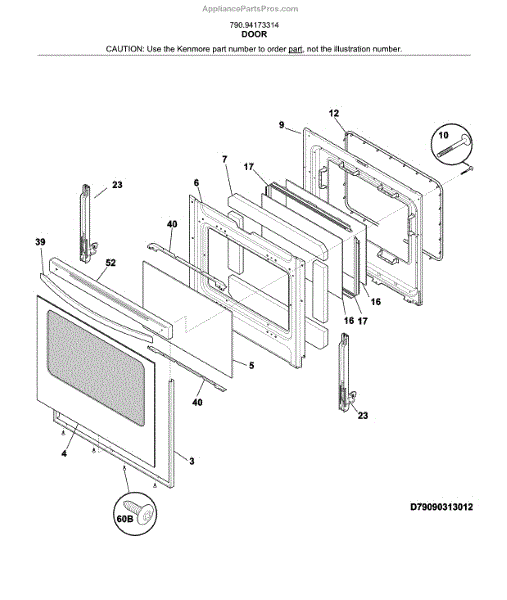 AppliancePartsPros.com

790.94173314
DOOR
CAUTION: Use the Kenmore part number to order part, not the illustration number.

12
9
10
7
17
23
6
40
39
52
16
16
17
5
40
23
4
3
60B
D79090313012