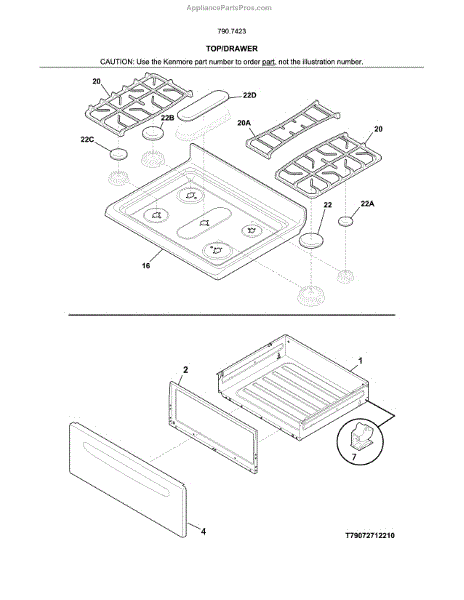 AppliancePartsPros.com

790.7423

TOP/DRAWER

CAUTION: Use the Kenmore part number to order part, not the illustration number.

20

22D

22B

22C

20A

20

22

22A

16

1

2

7

4

T79072712210