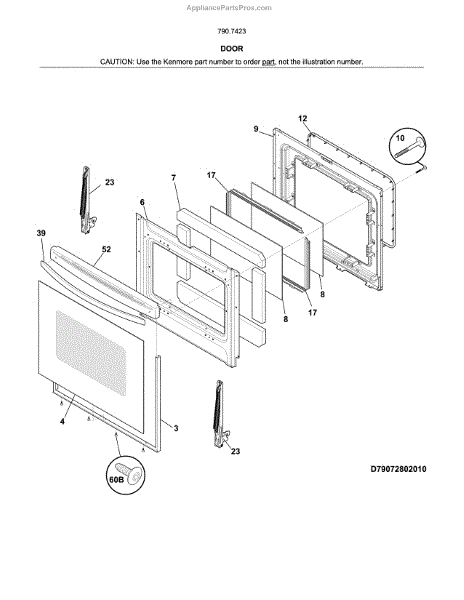 AppliancePartsPros.com

790.7423

DOOR

CAUTION: Use the Kenmore part number to order part, not the illustration number.

12
9
10
23
7
17
6
39
52
8
17
8
4
3
23
60B
D79072802010