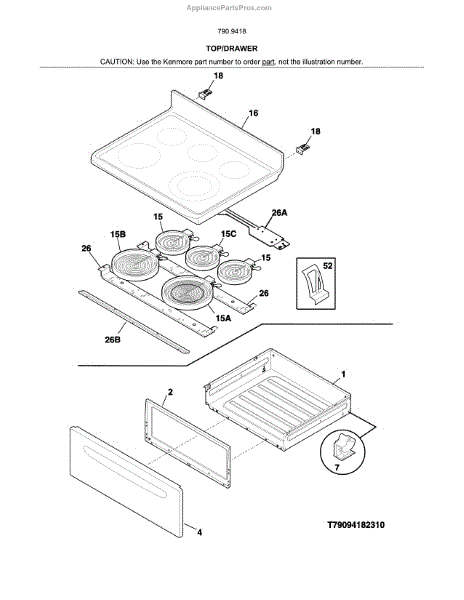 AppliancePartsPros.com

790.9418

TOP/DRAWER

CAUTION: Use the Kenmore part number to order part, not the illustration number.

18
16
18
26A
15
15B
15C
26
15
52
26
15A
26B
1
2
7
4
T79094182310